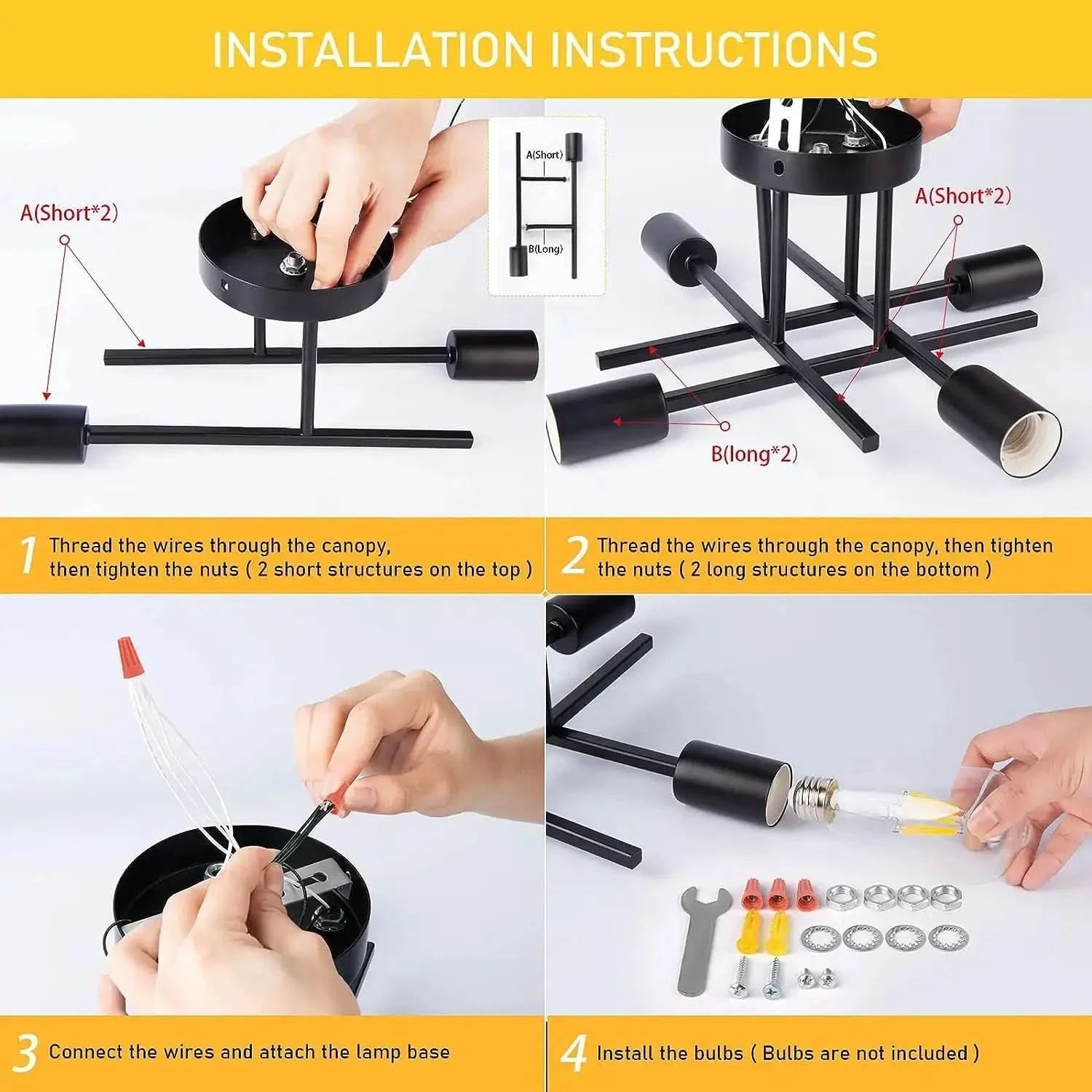 INSTALLATION INSTRUCTIONS

A(Short*2)

A(Short)

B(Long)

A(Short*2)

B(long*2)

1 Thread the wires through the canopy, then tighten the nuts ( 2 short structures on the top )

2 Thread the wires through the canopy, then tighten the nuts ( 2 long structures on the bottom )

3 Connect the wires and attach the lamp base

4 Install the bulbs ( Bulbs are not included )